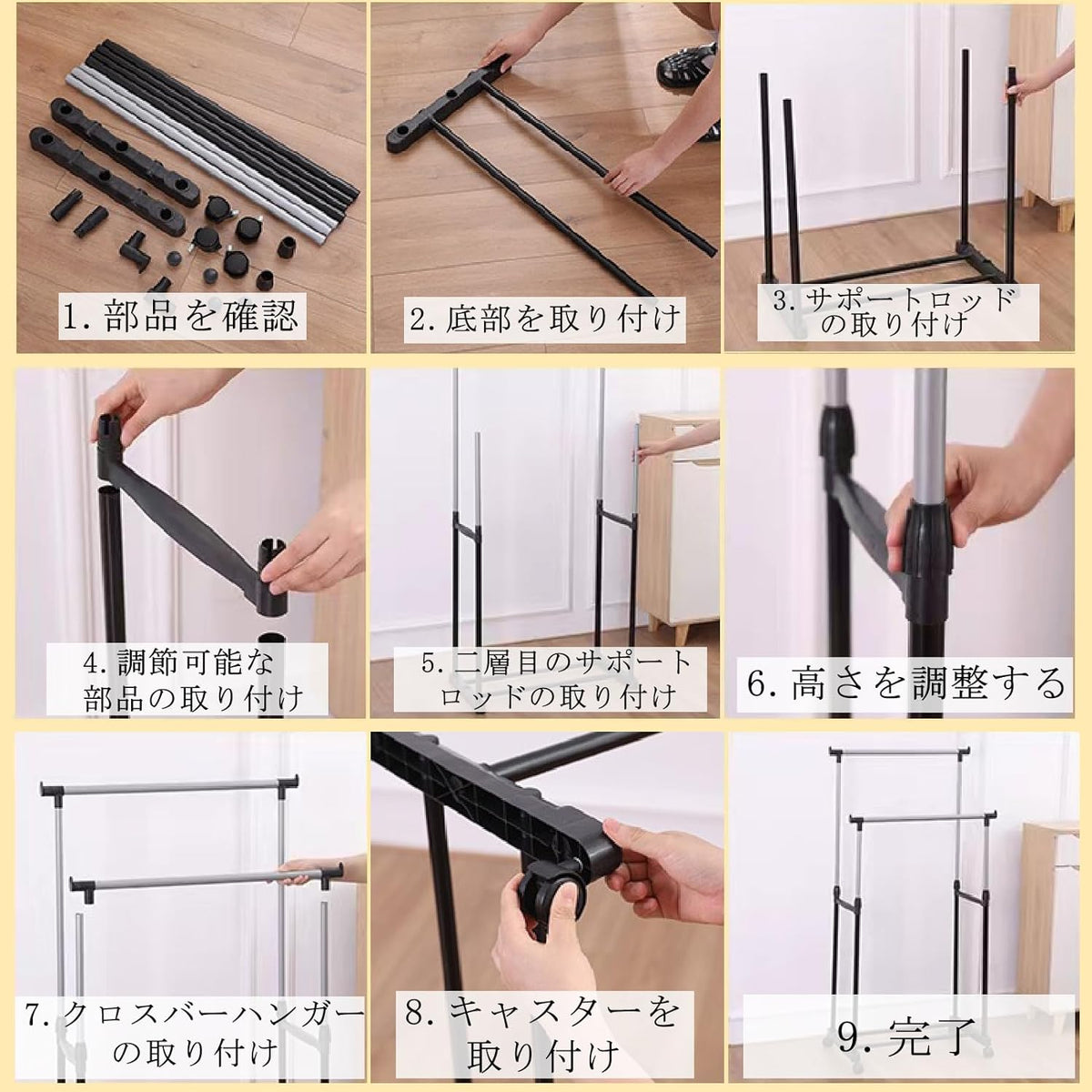 1. 部品を確認

2. 底部を取り付け

3. サポートロッドの取り付け

4. 調節可能な部品の取り付け

5. 二層目のサポートロッドの取り付け

6. 高さを調整する

7. クロスバーハンガーの取り付け

8. キャスターを取り付け

9. 完了