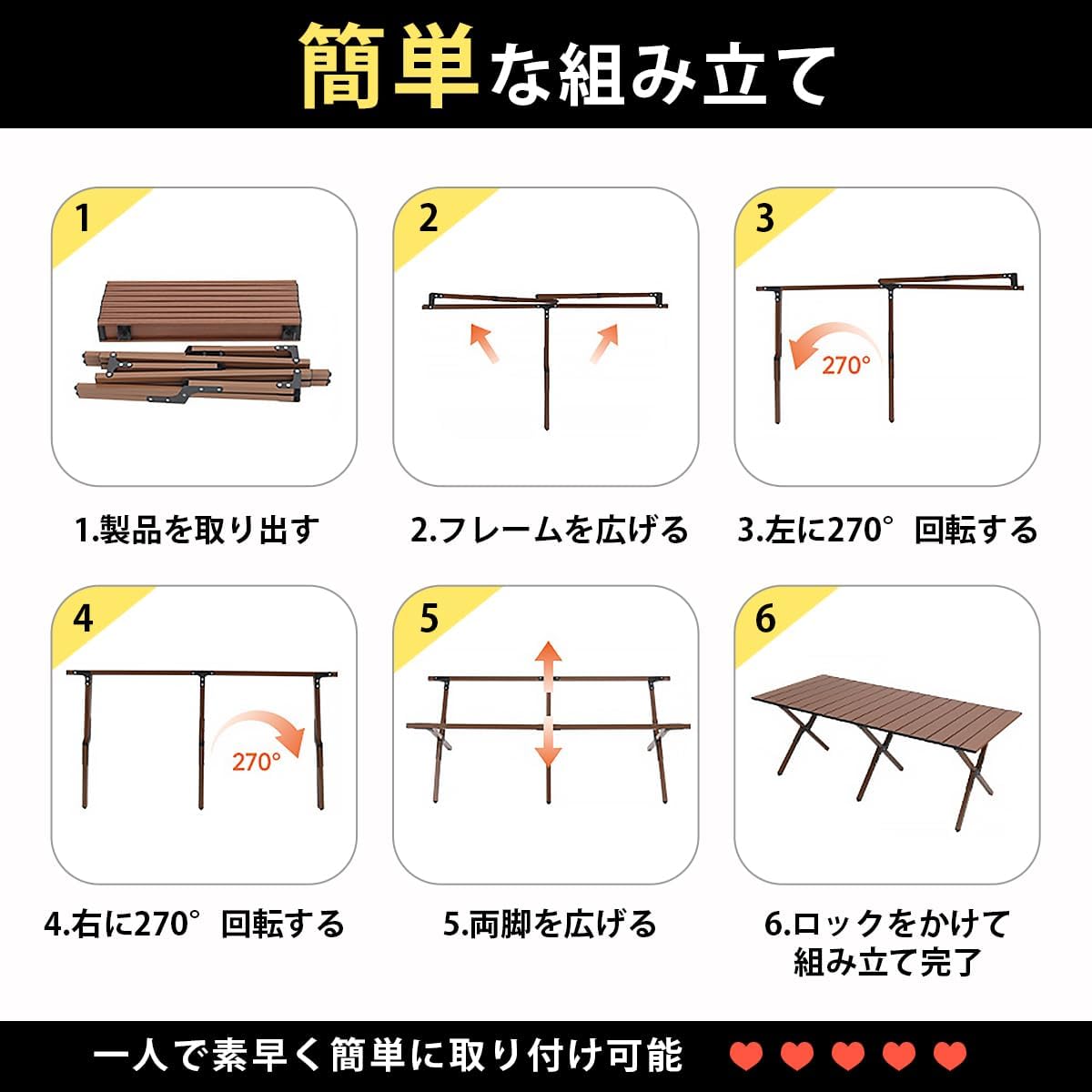 簡単な組み立て

1

1.製品を取り出す

2

2.フレームを広げる

3

270°

3.左に270°回転する

4

270°

4.右に270°回転する

5

5.両脚を広げる

6

6.ロックをかけて組み立て完了

一人で素早く簡単に取り付け可能