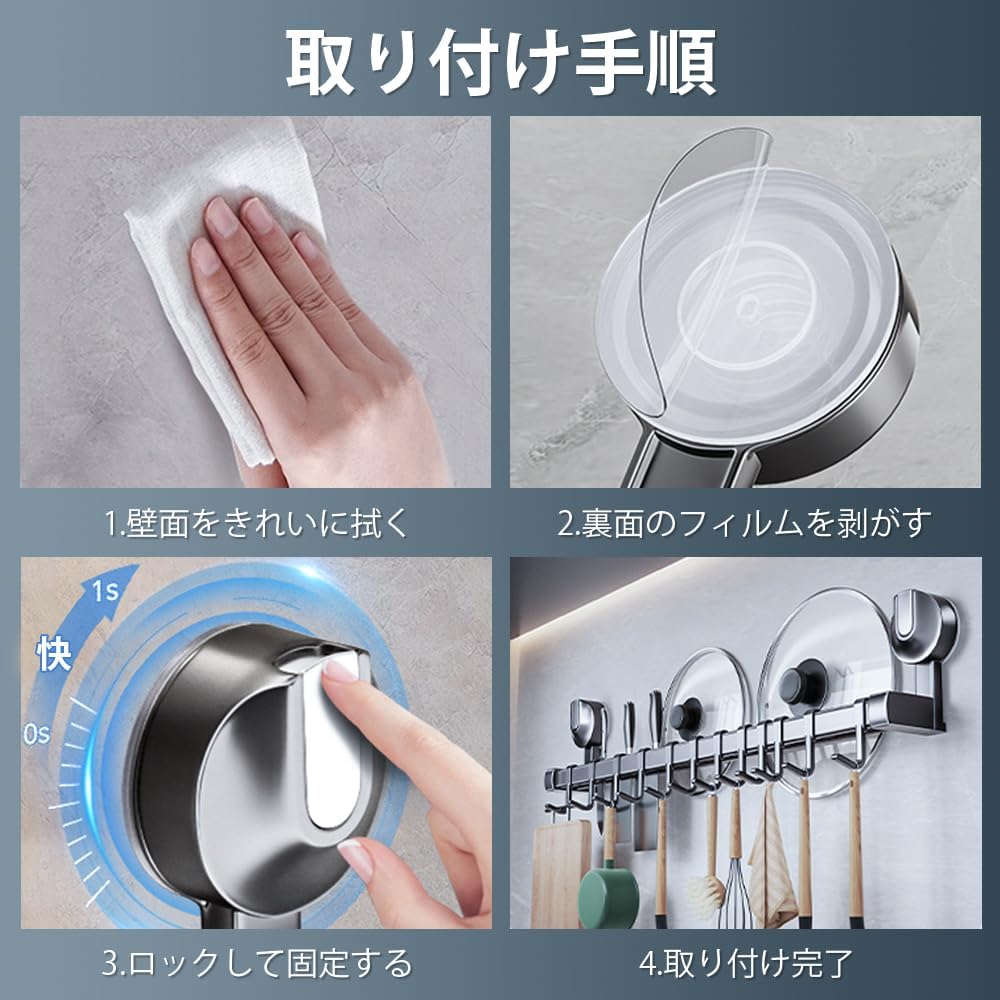 取り付け手順

1.壁面をきれいに拭く

2.裏面のフィルムを剥がす

1s
快
0s

3.ロックして固定する

4.取り付け完了