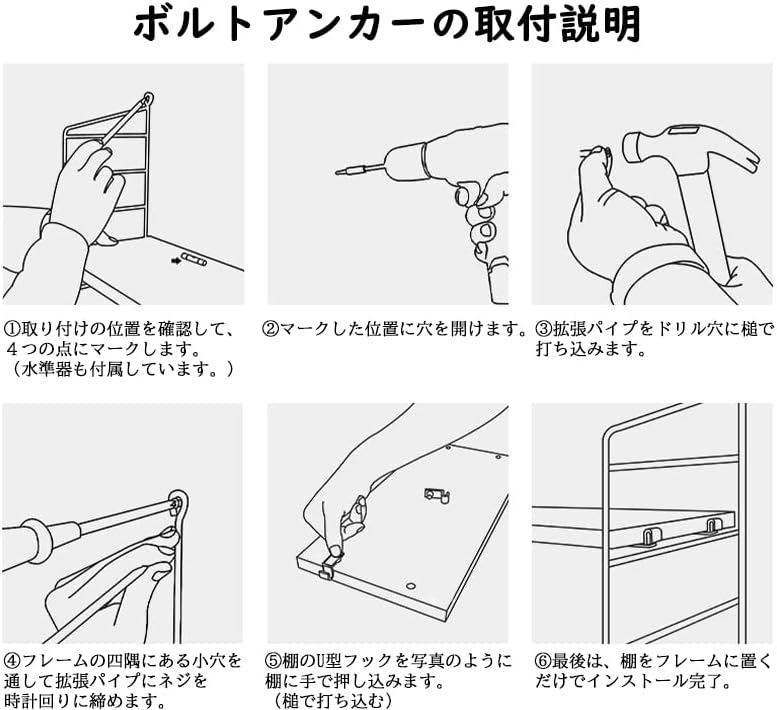 ボルトアンカーの取付説明

①取り付けの位置を確認して、4つの点にマークします。（水準器も付属しています。）

②マークした位置に穴を開けます。

③拡張パイプをドリル穴に槌で打ち込みます。

④フレームの四隅にある小穴を通して拡張パイプにネジを時計回りに締めます。

⑤棚のU型フックを写真のように棚に手で押し込みます。（槌で打ち込む）

⑥最後は、棚をフレームに置くだけでインストール完了。